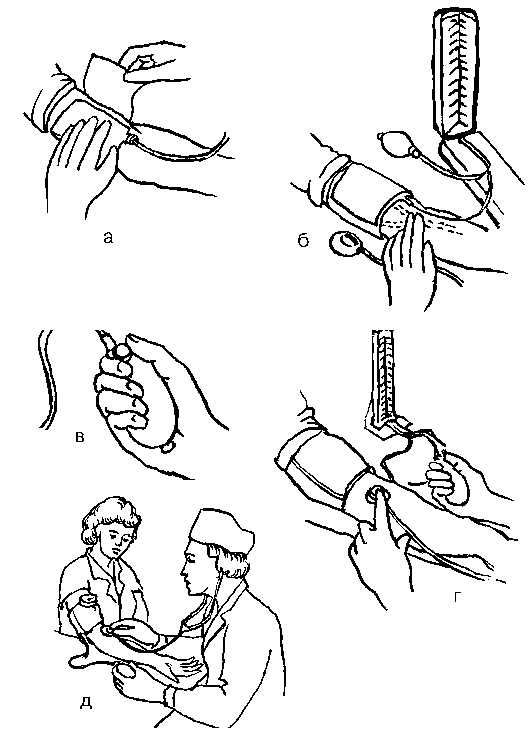 а

б

в

г

д