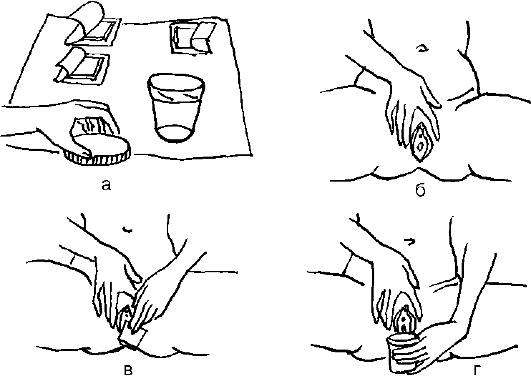 а

б

в

г