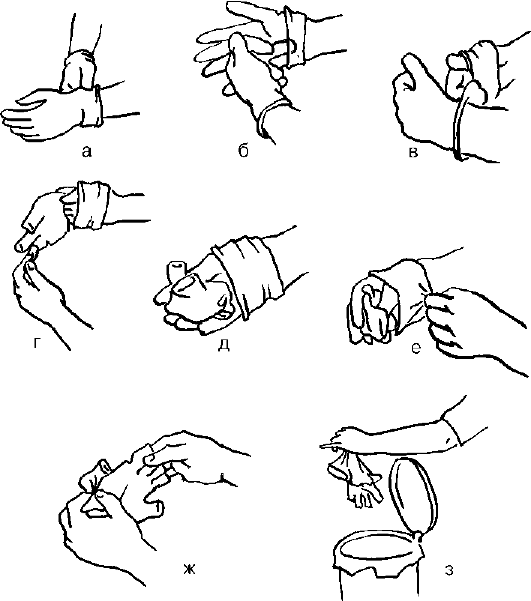 а
б
в
г
д
е
ж
з