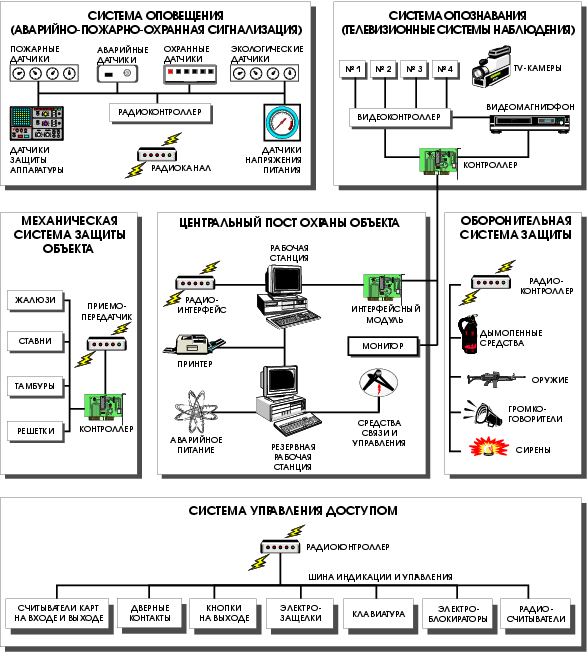 СИСТЕМА ОПОВЕЩЕНИЯ
(АВАРИЙНО-ПОЖАРНО-ОХРАННАЯ СИГНАЛИЗАЦИЯ)

ПОЖАРНЫЕ ДАТЧИКИ

АВАРИЙНЫЕ ДАТЧИКИ

ОХРАННЫЕ ДАТЧИКИ

ЭКОЛОГИЧЕСКИЕ ДАТЧИКИ

РАДИОКОНТРОЛЛЕР

ДАТЧИКИ ЗАЩИТЫ АППАРАТУРЫ

РАДИОКАНАЛ

ДАТЧИКИ НАПРЯЖЕНИЯ ПИТАНИЯ

СИСТЕМА ОПОЗНАВАНИЯ
(ТЕЛЕВИЗИОННЫЕ СИСТЕМЫ НАБЛЮДЕНИЯ)

№ 1

№ 2

№ 3

№ 4

TV-КАМЕРЫ

ВИДЕОКОНТРОЛЛЕР

ВИДЕОМАГНИТОФОН

КОНТРОЛЛЕР

МЕХАНИЧЕСКАЯ СИСТЕМА ЗАЩИТЫ ОБЪЕКТА

ЖАЛЮЗИ

СТАВНИ

ТАМБУРЫ

РЕШЕТКИ

ПРИЕМО-ПЕРЕДАТЧИК

КОНТРОЛЛЕР

ЦЕНТРАЛЬНЫЙ ПОСТ ОХРАНЫ ОБЪЕКТА

РАБОЧАЯ СТАНЦИЯ

РАДИО-ИНТЕРФЕЙС

ИНТЕРФЕЙСНЫЙ МОДУЛЬ

ПРИНТЕР

МОНИТОР

АВАРИЙНОЕ ПИТАНИЕ

РЕЗЕРВНАЯ РАБОЧАЯ СТАНЦИЯ

СРЕДСТВА СВЯЗИ И УПРАВЛЕНИЯ

ОБОРОНИТЕЛЬНАЯ СИСТЕМА ЗАЩИТЫ

РАДИО-КОНТРОЛЛЕР

ДЫМОПЕННЫЕ СРЕДСТВА

ОРУЖИЕ

ГРОМКО-ГОВОРИТЕЛИ

СИРЕНЫ

СИСТЕМА УПРАВЛЕНИЯ ДОСТУПОМ

РАДИОКОНТРОЛЛЕР

ШИНА ИНДИКАЦИИ И УПРАВЛЕНИЯ

СЧИТЫВАТЕЛИ КАРТ НА ВХОДЕ И ВЫХОДЕ

ДВЕРНЫЕ КОНТАКТЫ

КНОПКИ НА ВЫХОДЕ

ЭЛЕКТРО-ЗАЩЕЛКИ

КЛАВИАТУРА

ЭЛЕКТРО-БЛОКИРАТОРЫ

РАДИО-СЧИТЫВАТЕЛИ