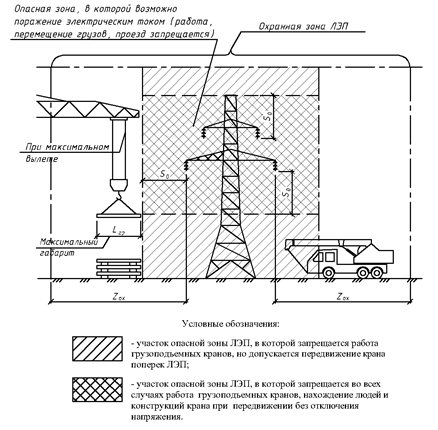 Опасная зона, в которой возможно поражение электрическим током (работа, перемещение грузов, проезд запрещается)

Охранная зона ЛЭП

При максимальном вылете

$S_0$

$S_0$

$S_0$

$L_{гр}$

Максимальный габарит

$Z_{ох}$

$Z_{ох}$

Условные обозначения:

- участок опасной зоны ЛЭП, в которой запрещается работа грузоподъемных кранов, но допускается передвижение крана поперек ЛЭП;

- участок опасной зоны ЛЭП, в которой запрещается во всех случаях работа грузоподъемных кранов, нахождение людей и конструкций крана при передвижении без отключения напряжения.