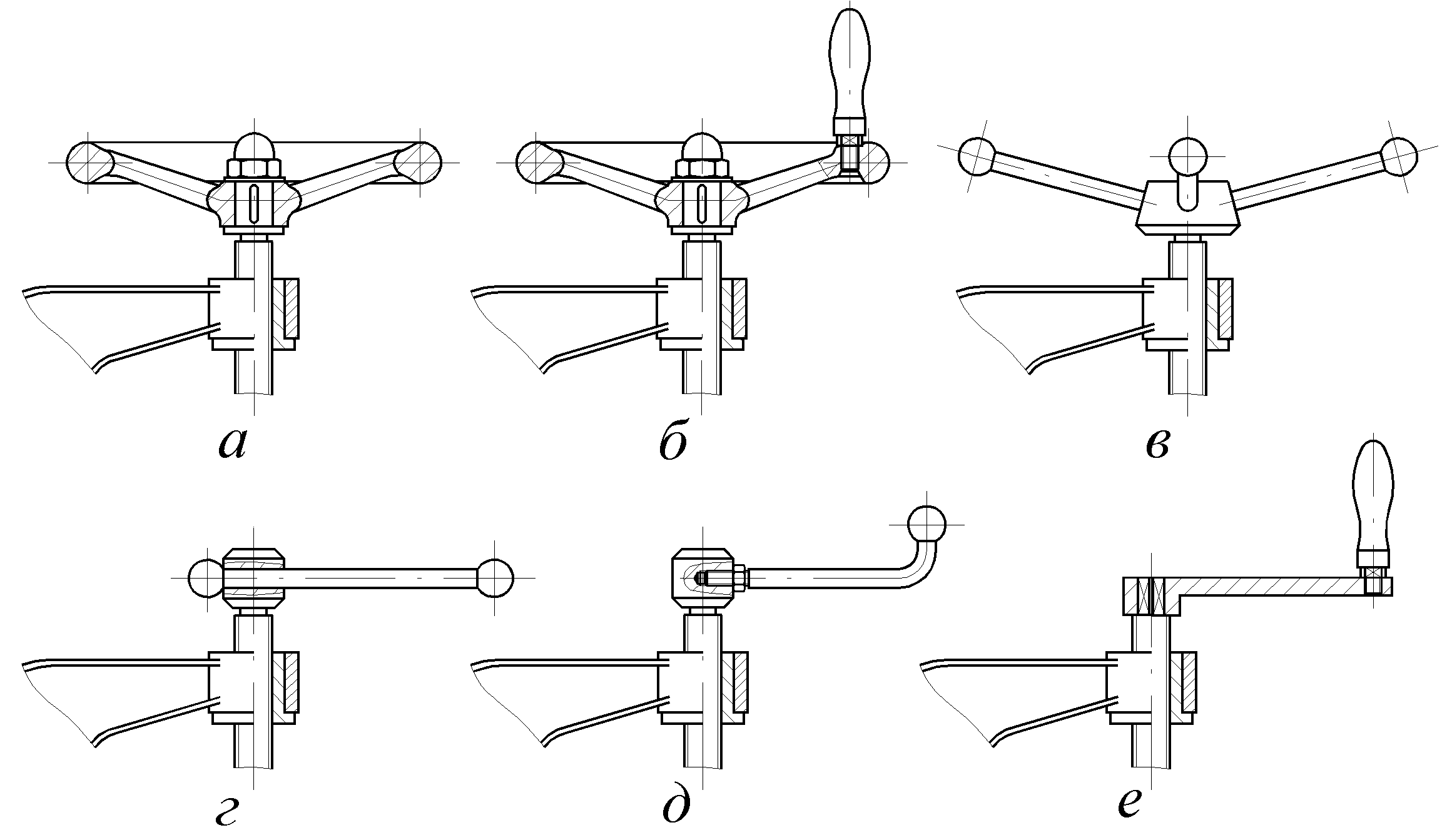 а

б

в

г

д

е