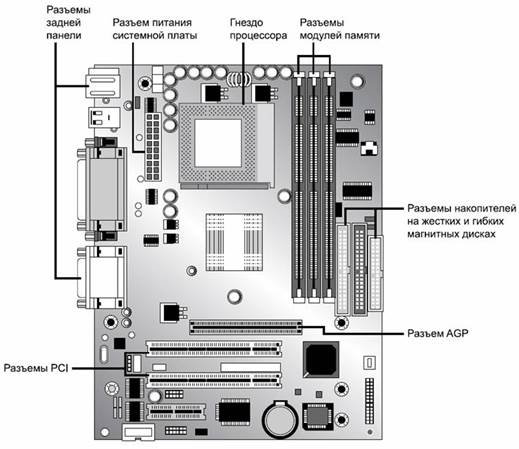 Разъемы задней панели

Разъем питания системной платы

Гнездо процессора

Разъемы модулей памяти

Разъемы накопителей на жестких и гибких магнитных дисках

Разъем AGP

Разъемы PCI