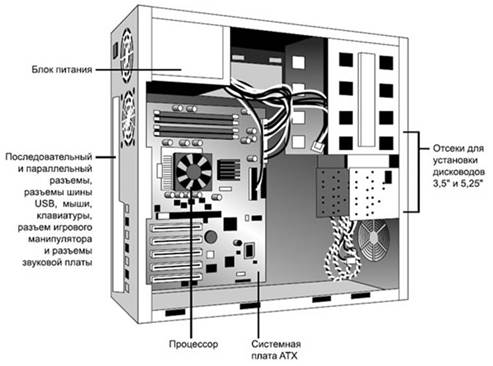 Блок питания

Последовательный и параллельный разъемы, разъемы шины USB, мыши, клавиатуры, разъем игрового манипулятора и разъемы звуковой платы

Отсеки для установки дисководов 3,5" и 5,25"

Процессор

Системная плата ATX