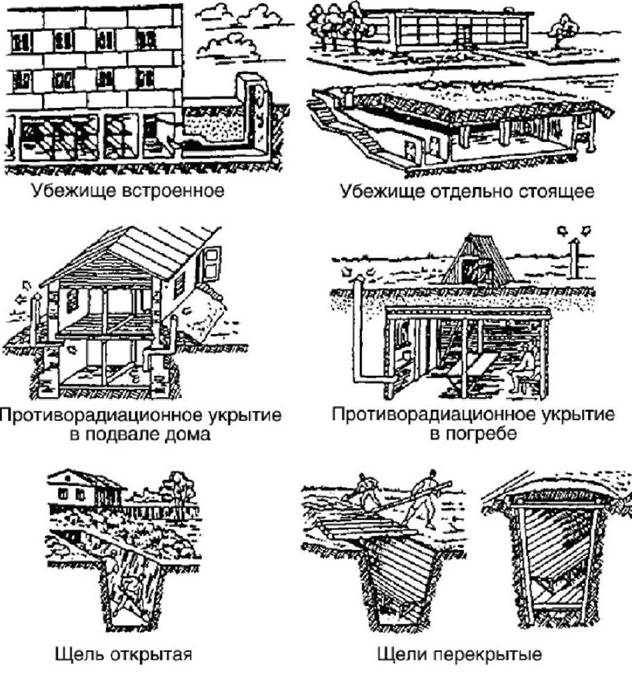 Убежище встроенное

Убежище отдельно стоящее

Противорадиационное укрытие в подвале дома

Противорадиационное укрытие в погребе

Щель открытая

Щели перекрытые