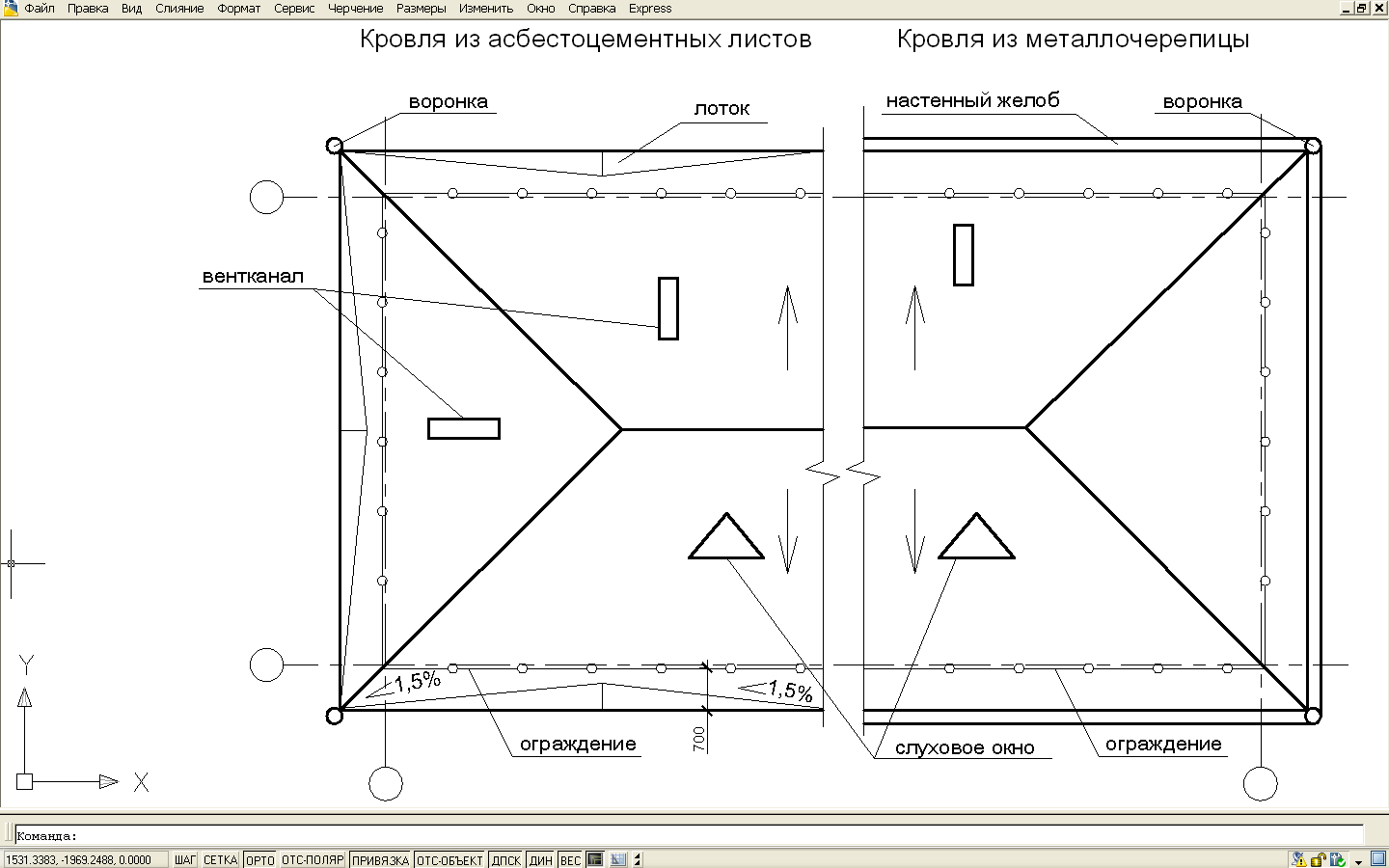 Файл Правка Вид Слияние Формат Сервис Черчение Размеры Изменить Окно Справка Express

Кровля из асбестоцементных листов

Кровля из металлочерепицы

воронка

лоток

настенный желоб

воронка

вентканал

1,5%

1,5%

700

ограждение

слуховое окно

ограждение

Y

X

Команда:

1531.3383, -1969.2488, 0.0000 ШАГ СЕТКА ОРТО ОТС-ПОЛЯР ПРИВЯЗКА ОТС-ОБЪЕКТ ДПСК ДИН ВЕС