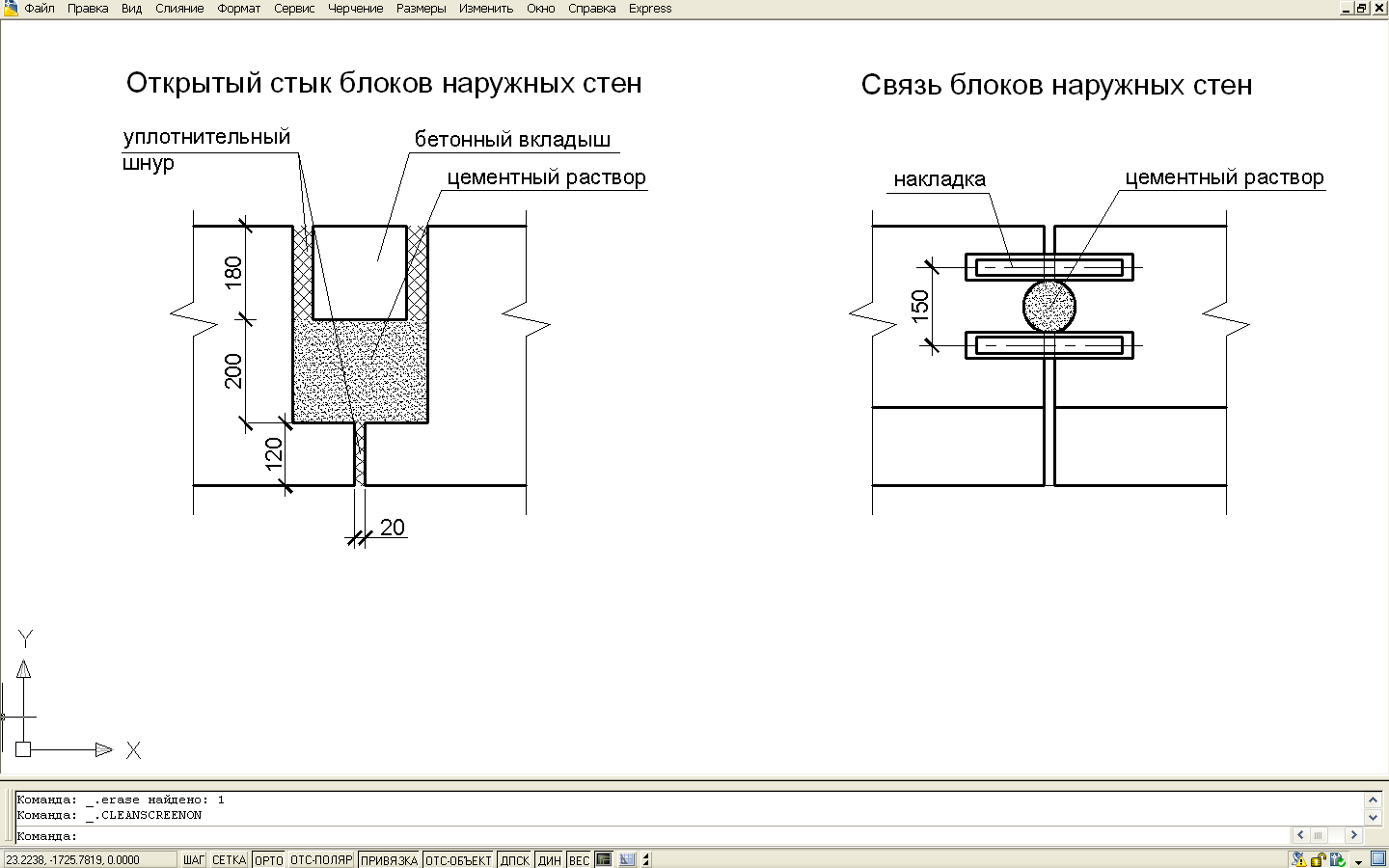 Файл Правка Вид Слияние Формат Сервис Черчение Размеры Изменить Окно Справка Express

Открытый стык блоков наружных стен

уплотнительный шнур

бетонный вкладыш

цементный раствор

180

200

120

20

Связь блоков наружных стен

накладка

цементный раствор

150

Y

X

Команда: _.erase найдено: 1
Команда: _.CLEANSCREENON
Команда:

23.2238, -1725.7819, 0.0000 ШАГ СЕТКА ОРТО ОТС-ПОЛЯР ПРИВЯЗКА ОТС-ОБЪЕКТ ДПСК ДИН ВЕС