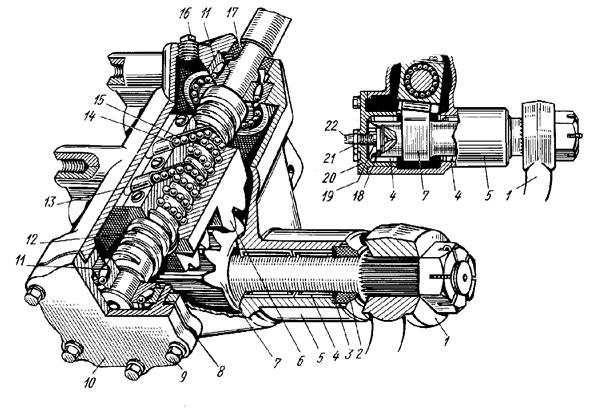 16 11 17
15
14
13
12
11
10 9 8 7 6 5 4 3 2 1
22
21
20
19 18 4 7 4 5 1