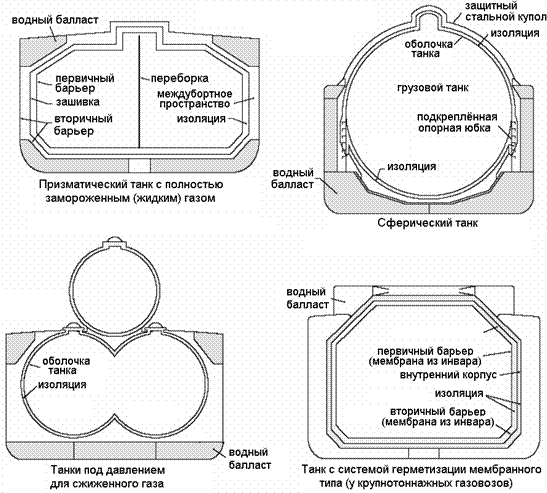 водный балласт

первичный барьер

зашивка

вторичный барьер

переборка

междубортное пространство

изоляция

Призматический танк с полностью замороженным (жидким) газом

защитный стальной купол

оболочка танка

изоляция

грузовой танк

подкреплённая опорная юбка

изоляция

водный балласт

Сферический танк

оболочка танка

изоляция

водный балласт

Танки под давлением для сжиженного газа

водный балласт

первичный барьер (мембрана из инвара)

внутренний корпус

изоляция

вторичный барьер (мембрана из инвара)

Танк с системой герметизации мембранного типа (у крупнотоннажных газовозов)