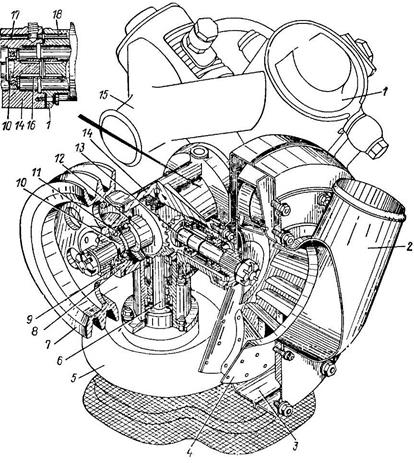 17
18
10
14
16
1
15
1
14
13
12
11
10
2
9
8
7
6
5
4
3