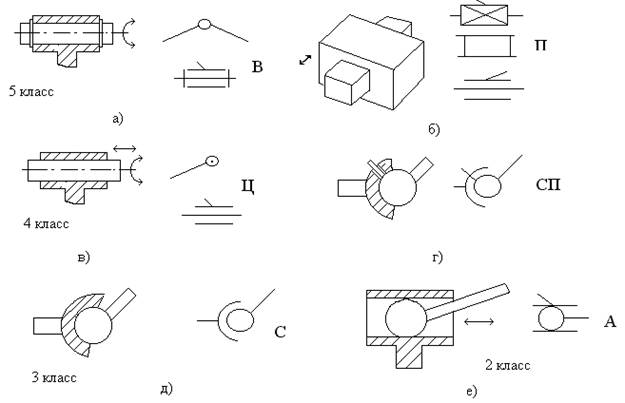 5 класс

В

а)

П

б)

4 класс

Ц

в)

СП

г)

3 класс

С

д)

2 класс

А

е)