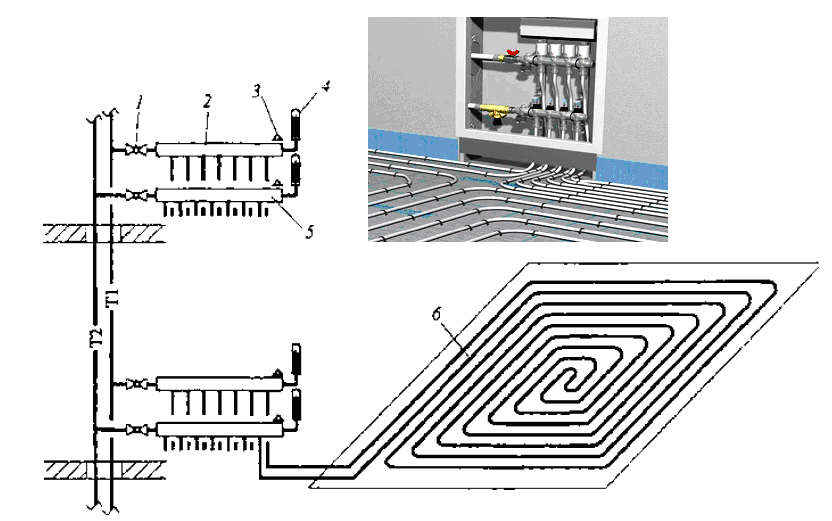 1
2
3
4
5
T2
T1
6