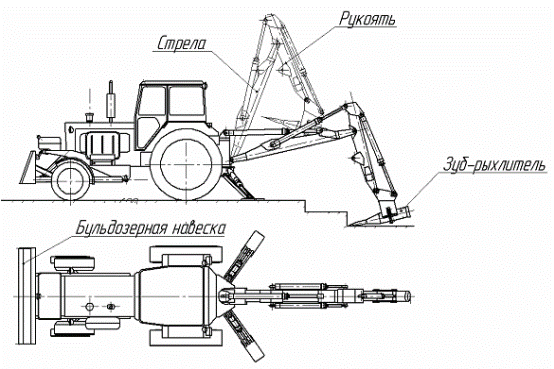 Рукоять
Стрела
Зуб-рыхлитель
Бульдозерная навеска