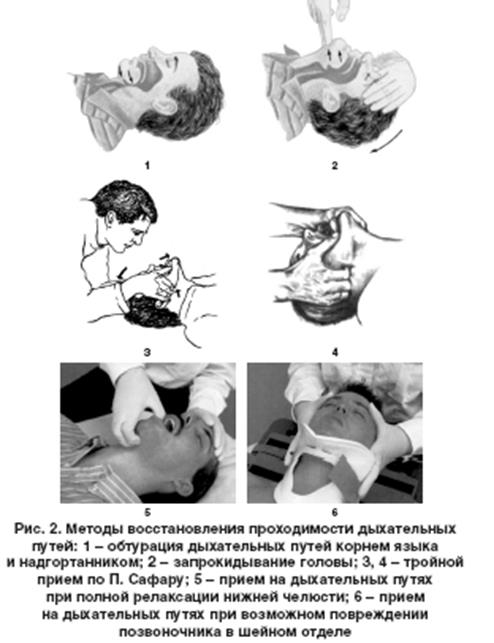 1

2

3

4

5

6

Рис. 2. Методы восстановления проходимости дыхательных путей: 1 – обтурация дыхательных путей корнем языка и надгортанником; 2 – запрокидывание головы; 3, 4 – тройной прием по П. Сафару; 5 – прием на дыхательных путях при полной релаксации нижней челюсти; 6 – прием на дыхательных путях при возможном повреждении позвоночника в шейном отделе