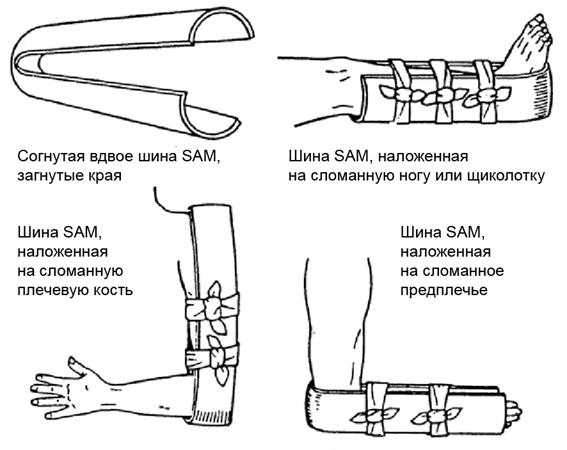 Согнутая вдвое шина SAM, загнутые края

Шина SAM, наложенная на сломанную ногу или щиколотку

Шина SAM, наложенная на сломанную плечевую кость

Шина SAM, наложенная на сломанное предплечье