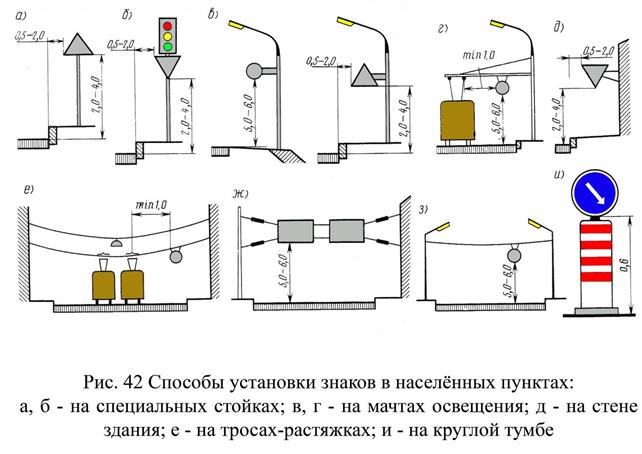 а)

0,5–2,0

2,0–4,0

б)

0,5–2,0

2,0–4,0

в)

5,0–6,0

0,5–2,0

2,0–4,0

г)

min 1,0

5,0–6,0

д)

0,5–2,0

2,0–4,0

е)

min 1,0

ж)

5,0–6,0

з)

5,0–6,0

и)

0,6

Рис. 42 Способы установки знаков в населённых пунктах:
а, б - на специальных стойках; в, г - на мачтах освещения; д - на стене здания; е - на тросах-растяжках; и - на круглой тумбе