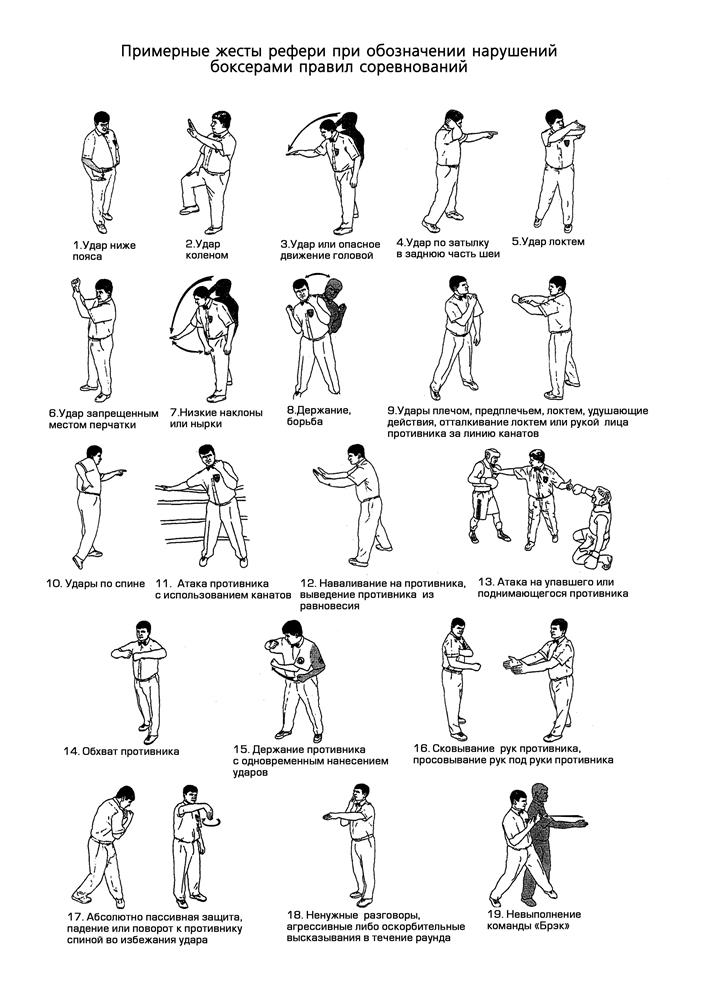 Примерные жесты рефери при обозначении нарушений боксерами правил соревнований

1.Удар ниже пояса

2.Удар коленом

3.Удар или опасное движение головой

4.Удар по затылку в заднюю часть шеи

5.Удар локтем

6.Удар запрещенным местом перчатки

7.Низкие наклоны или нырки

8.Держание, борьба

9.Удары плечом, предплечьем, локтем, удушающие действия, отталкивание локтем или рукой лица противника за линию канатов

10. Удары по спине

11. Атака противника с использованием канатов

12. Наваливание на противника, выведение противника из равновесия

13. Атака на упавшего или поднимающегося противника

14. Обхват противника

15. Держание противника с одновременным нанесением ударов

16. Сковывание рук противника, просовывание рук под руки противника

17. Абсолютно пассивная защита, падение или поворот к противнику спиной во избежания удара

18. Ненужные разговоры, агрессивные либо оскорбительные высказывания в течение раунда

19. Невыполнение команды «Брэк»