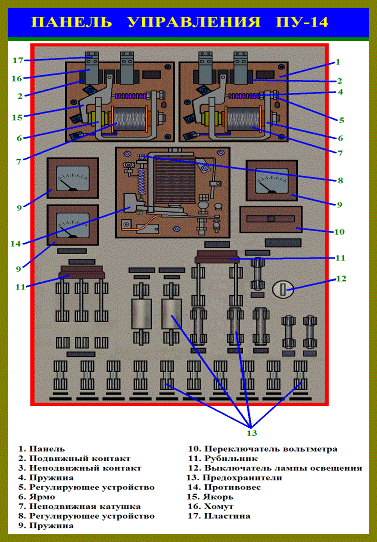 ПАНЕЛЬ УПРАВЛЕНИЯ ПУ-14

17
16
2
15
6
7
9
14
9
11
1
2
4
5
6
7
8
9
10
11
12
13

1. Панель
2. Подвижный контакт
3. Неподвижный контакт
4. Пружина
5. Регулирующее устройство
6. Ярмо
7. Неподвижная катушка
8. Регулирующее устройство
9. Пружина

10. Переключатель вольтметра
11. Рубильник
12. Выключатель лампы освещения
13. Предохранители
14. Противовес
15. Якорь
16. Хомут
17. Пластина