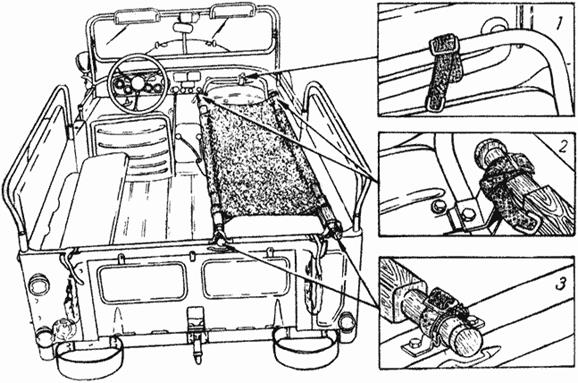 1

2

3