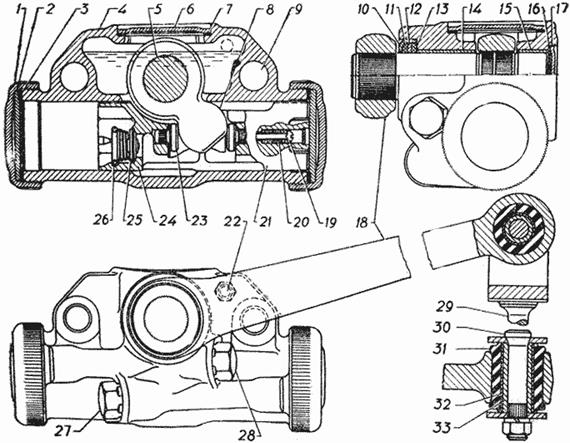 1 2 3 4 5 6 7 8 9 10 11 12 13 14 15 16 17

26 25 24 23 22 21 20 19 18

29 30 31 32 33

27 28