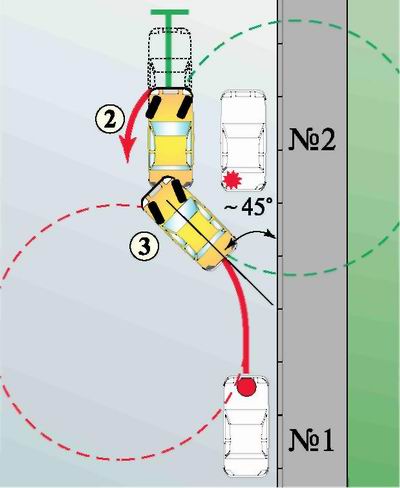 2
№2
~ 45°
3
№1