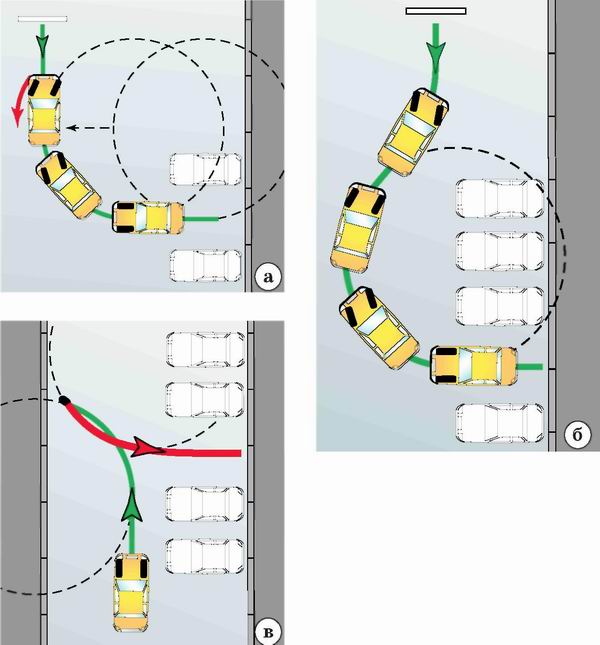 а

б

в