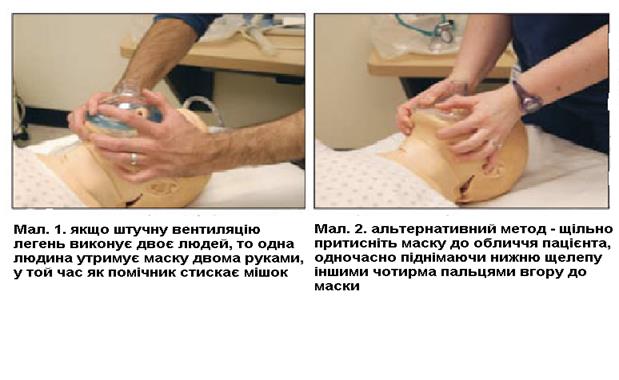 Мал. 1. якщо штучну вентиляцію легень виконує двоє людей, то одна людина утримує маску двома руками, у той час як помічник стискає мішок

Мал. 2. альтернативний метод - щільно притисніть маску до обличчя пацієнта, одночасно піднімаючи нижню щелепу іншими чотирма пальцями вгору до маски