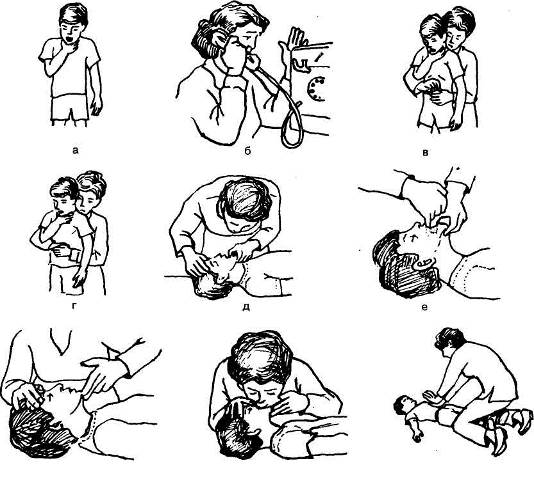 а
б
в
г
д
е