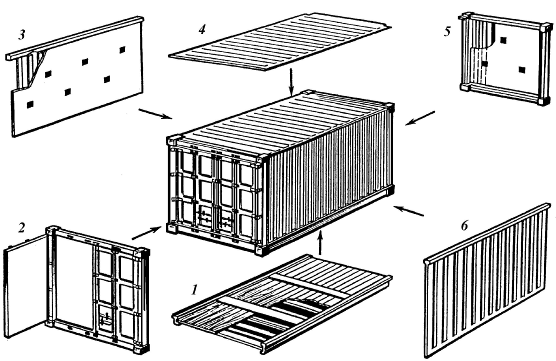 3
4
5
2
1
6