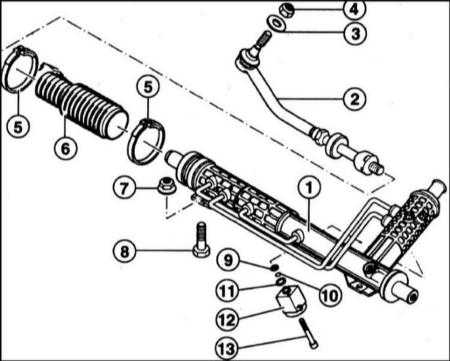 4
3
2
5
5
6
7
1
8
9
10
11
12
13