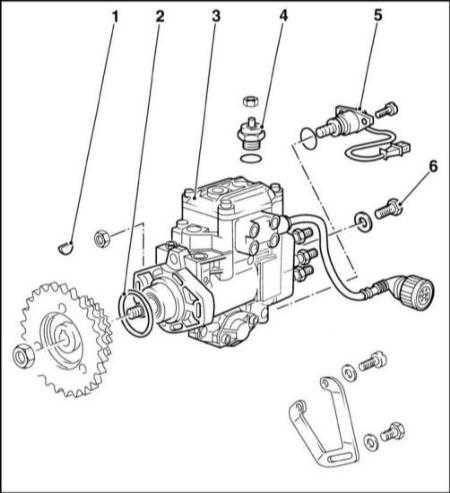 1 2 3 4 5

6