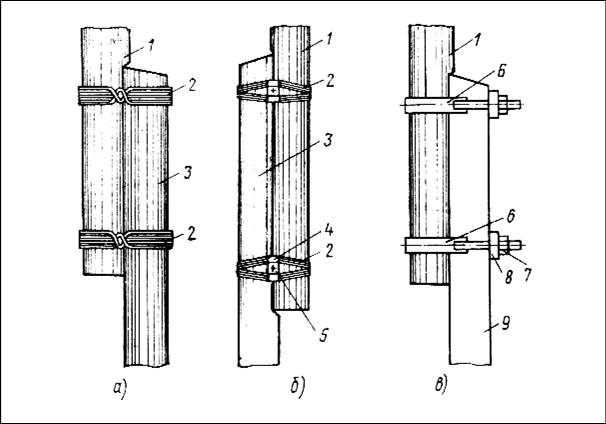 1
2
3
2
а)

1
2
3
4
2
5
б)

1
6
6
8
7
9
в)