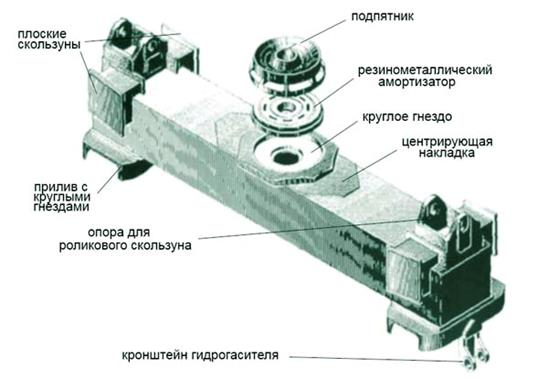 плоские скользуны

подпятник

резинометаллический амортизатор

круглое гнездо

центрирующая накладка

прилив с круглыми гнездами

опора для роликового скользуна

кронштейн гидрогасителя