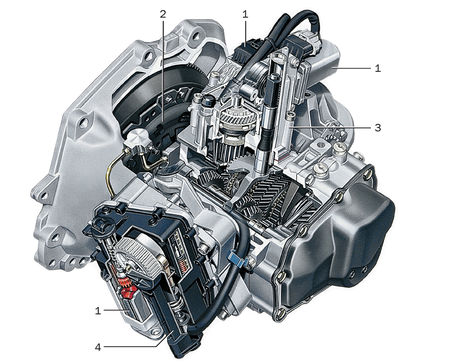 2
1
1
3
1
4