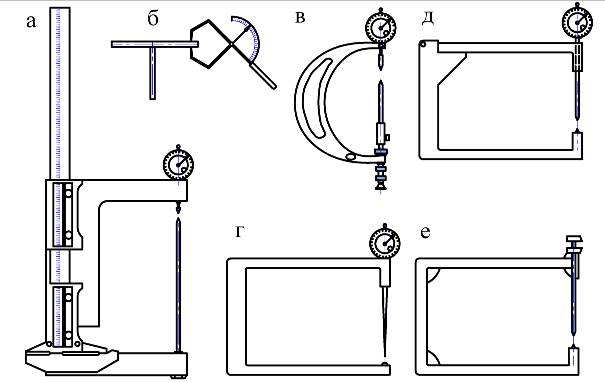 а
б
в
д
г
е