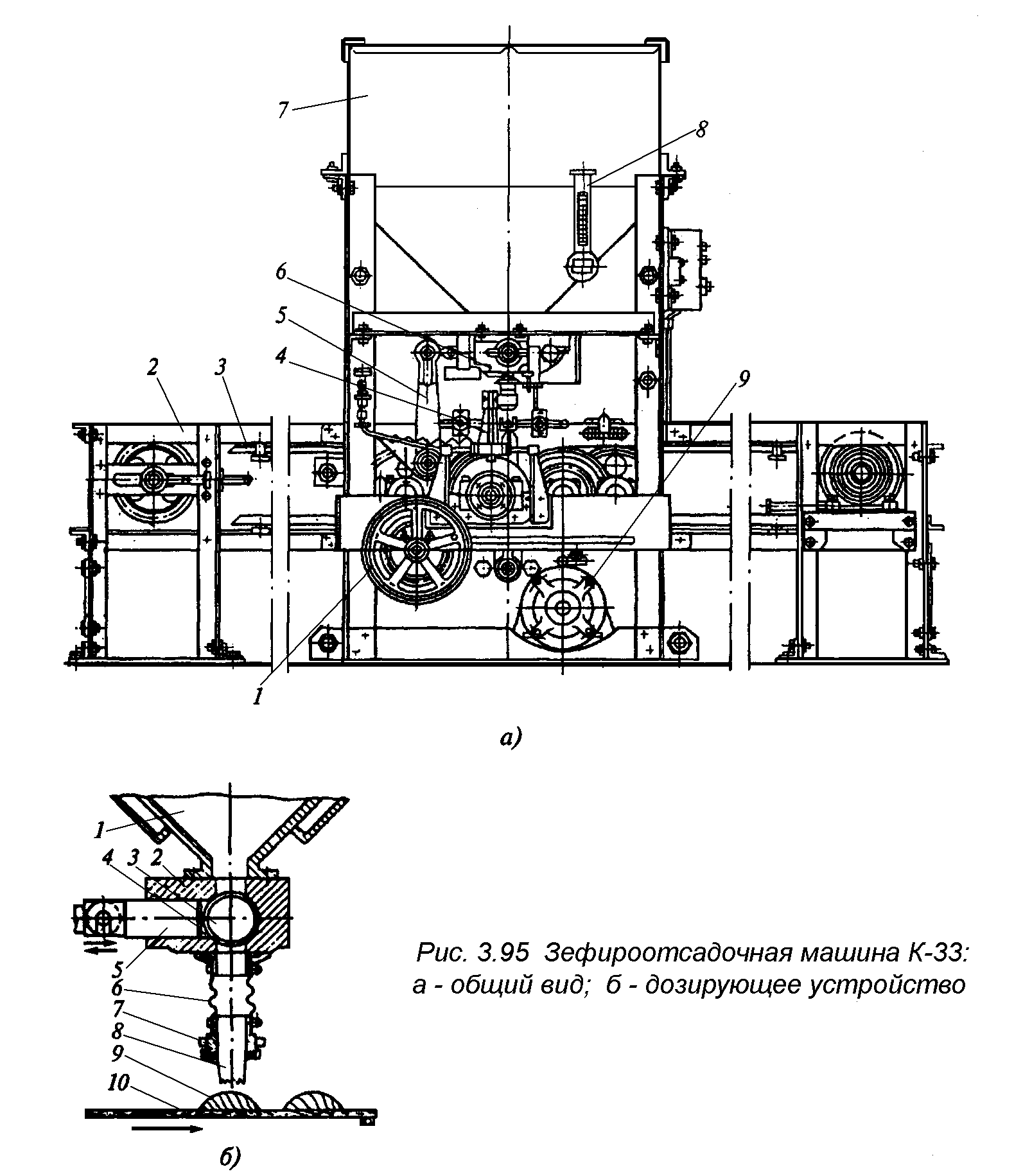 7
8
6
5
4
2
3
9
1
а)
1
4 3 2
5
6
7
8
9
10
б)
Рис. 3.95 Зефироотсадочная машина К-33:
а - общий вид; б - дозирующее устройство