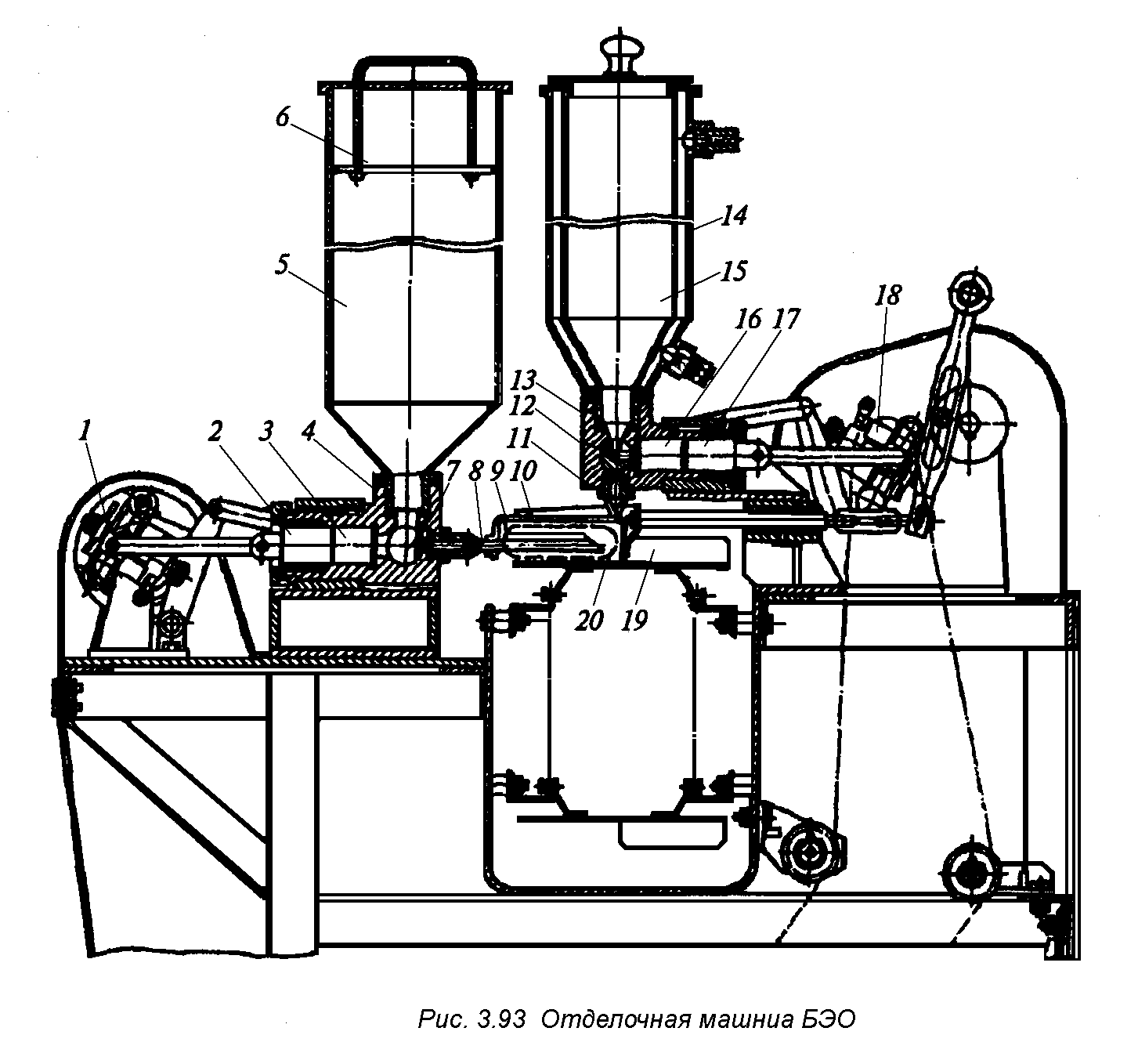 6
5
14
15
18
16 17
13
12
11
1
2 3 4
7 8 9 10
20 19

Рис. 3.93 Отделочная машниа БЭО