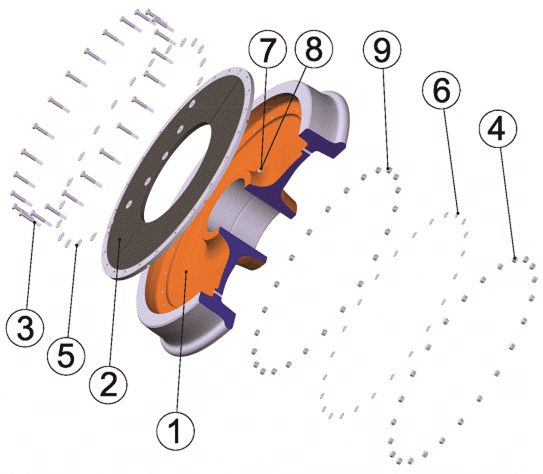 7
8
9
6
4
3
5
2
1