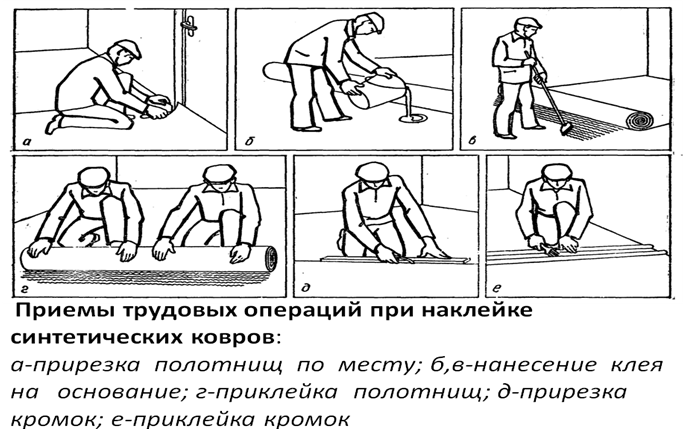 а

б

в

г

д

е

Приемы трудовых операций при наклейке синтетических ковров:
а-прирезка полотнищ по месту; б,в-нанесение клея на основание; г-приклейка полотнищ; д-прирезка кромок; е-приклейка кромок