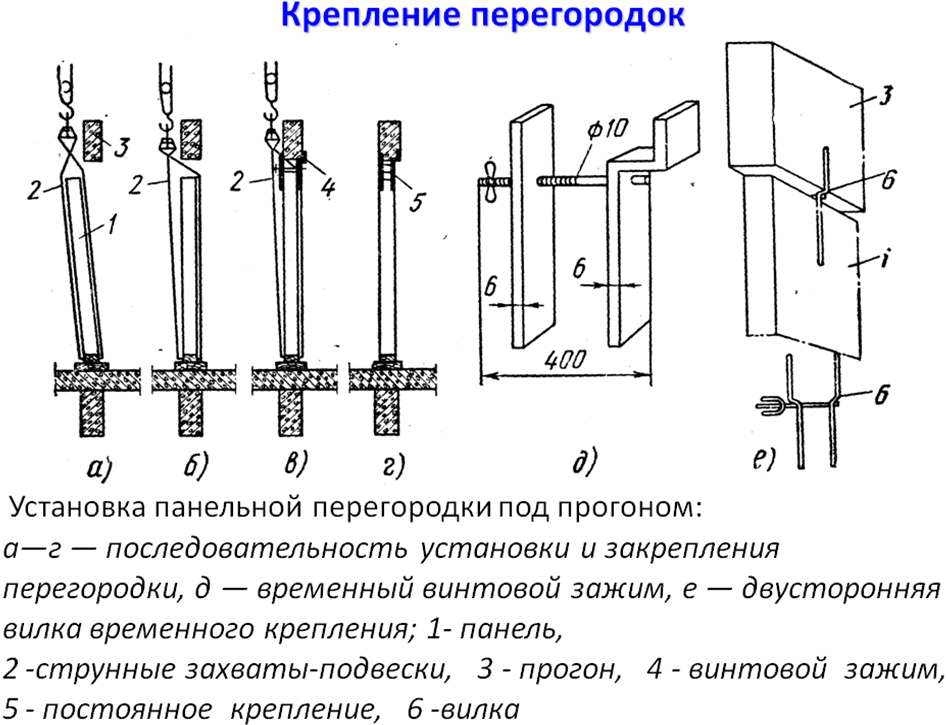 Крепление перегородок

3
2
1
2
2
4
5
ф10
6
6
400
3
6
i
6
а)
б)
в)
г)
д)
е)

Установка панельной перегородки под прогоном:
а—г — последовательность установки и закрепления перегородки, д — временный винтовой зажим, е — двусторонняя вилка временного крепления; 1- панель,
2 -струнные захваты-подвески, 3 - прогон, 4 - винтовой зажим,
5 - постоянное крепление, 6 -вилка