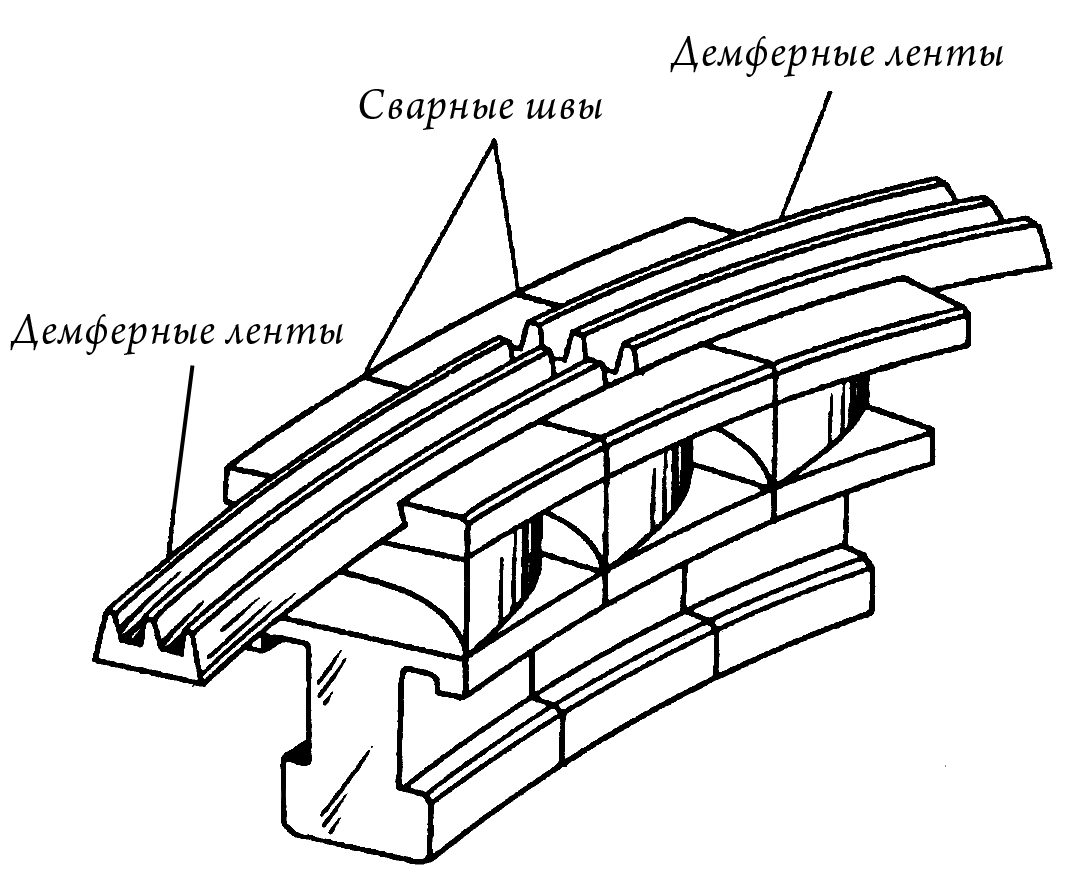 Демферные ленты
Сварные швы
Демферные ленты