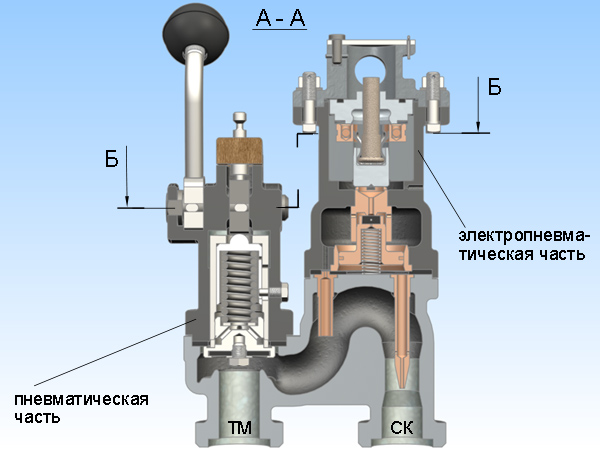 А - А

Б

Б

электропневматическая часть

пневматическая часть

ТМ

СК