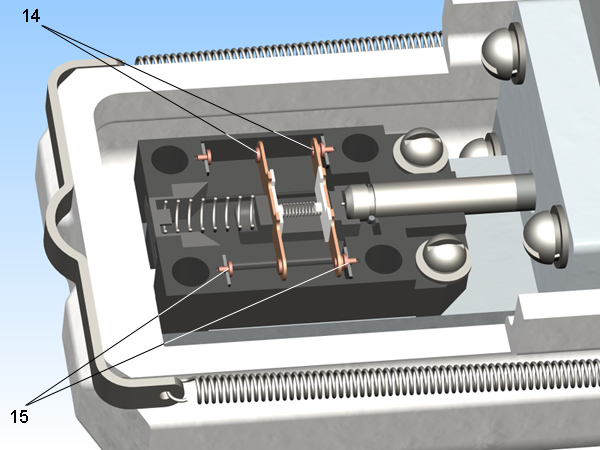 14

15