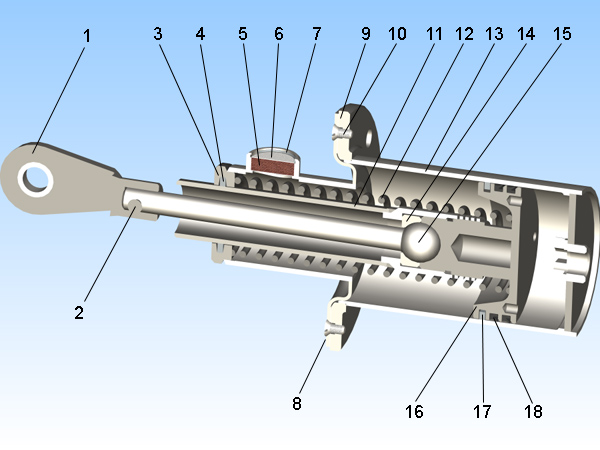 1
3
4
5
6
7
9
10
11
12
13
14
15
2
8
16
17
18