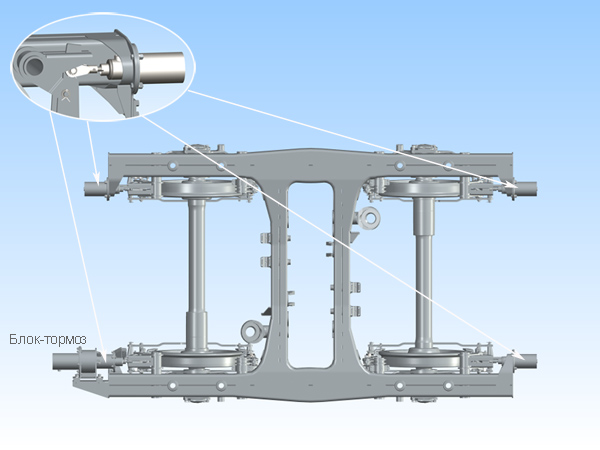 Блок-тормоз