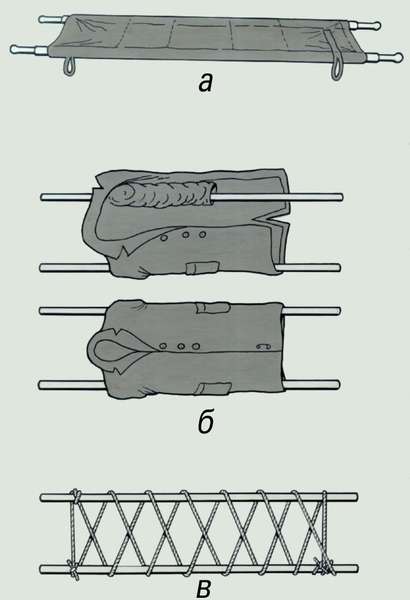 а

б

в