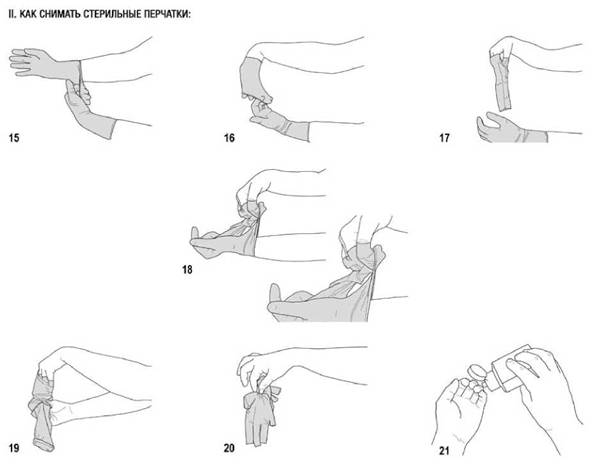 II. КАК СНИМАТЬ СТЕРИЛЬНЫЕ ПЕРЧАТКИ:

15

16

17

18

19

20

21