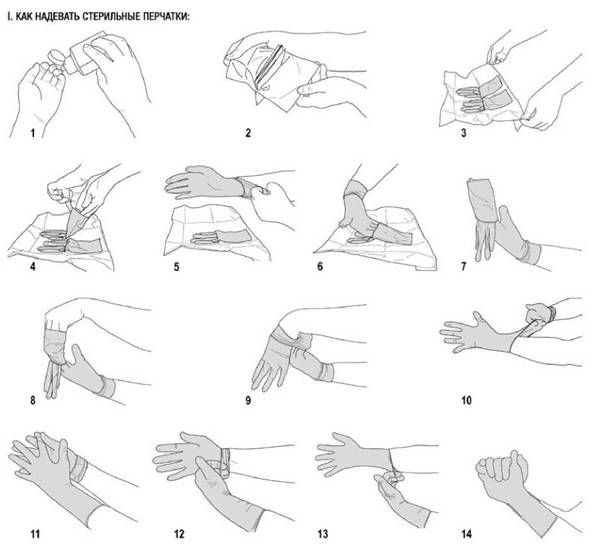 I. КАК НАДЕВАТЬ СТЕРИЛЬНЫЕ ПЕРЧАТКИ:

1

2

3

4

5

6

7

8

9

10

11

12

13

14