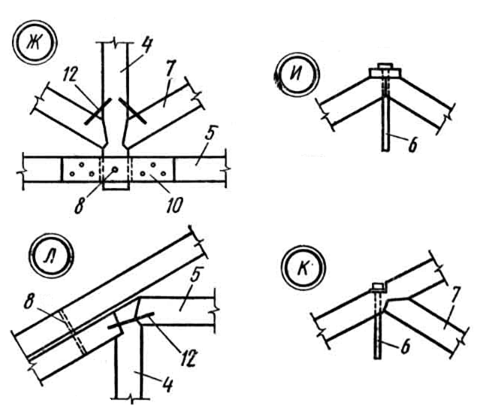 Ж
4
12
7
5
8
10
И
6
Л
8
5
12
4
К
7
6