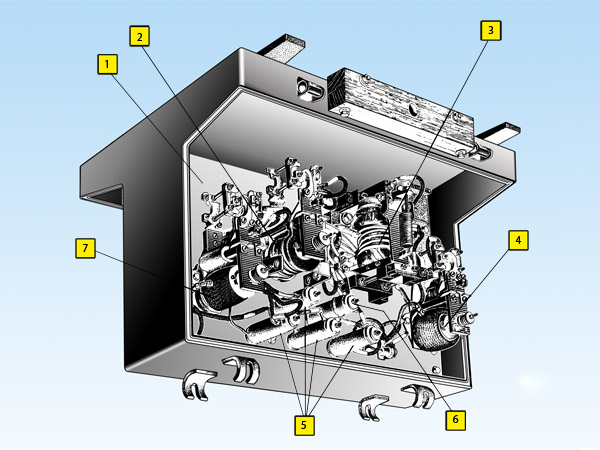 2
3
1
7
4
5
6